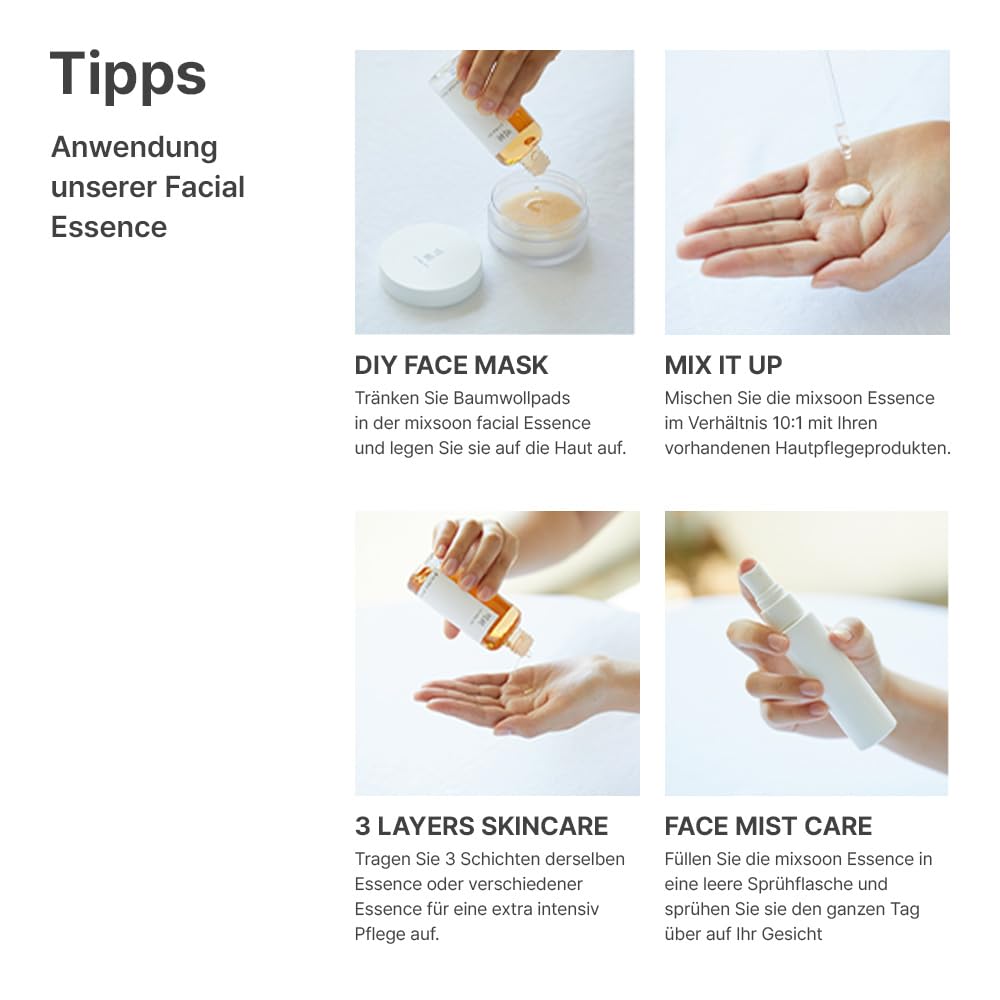 Tipps

Anwendung unserer Facial Essence

DIY FACE MASK

Tränken Sie Baumwollpads in der mixsoon facial Essence und legen Sie sie auf die Haut auf.

MIX IT UP

Mischen Sie die mixsoon Essence im Verhältnis 10:1 mit Ihren vorhandenen Hautpflegeprodukten.

3 LAYERS SKINCARE

Tragen Sie 3 Schichten derselben Essence oder verschiedener Essence für eine extra intensiv Pflege auf.

FACE MIST CARE

Füllen Sie die mixsoon Essence in eine leere Sprühflasche und sprühen Sie sie den ganzen Tag über auf Ihr Gesicht