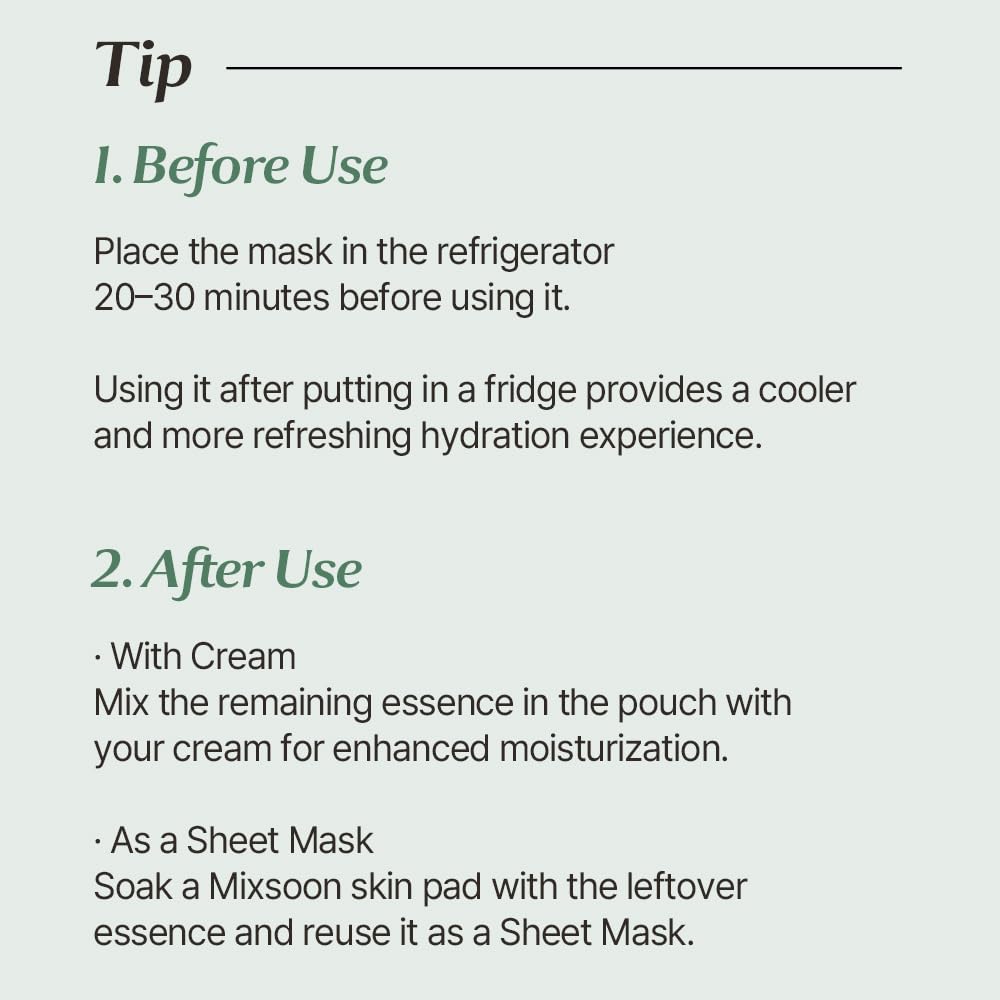 Tip

1. Before Use

Place the mask in the refrigerator 20–30 minutes before using it.

Using it after putting in a fridge provides a cooler and more refreshing hydration experience.

2. After Use

· With Cream
Mix the remaining essence in the pouch with your cream for enhanced moisturization.

· As a Sheet Mask
Soak a Mixsoon skin pad with the leftover essence and reuse it as a Sheet Mask.