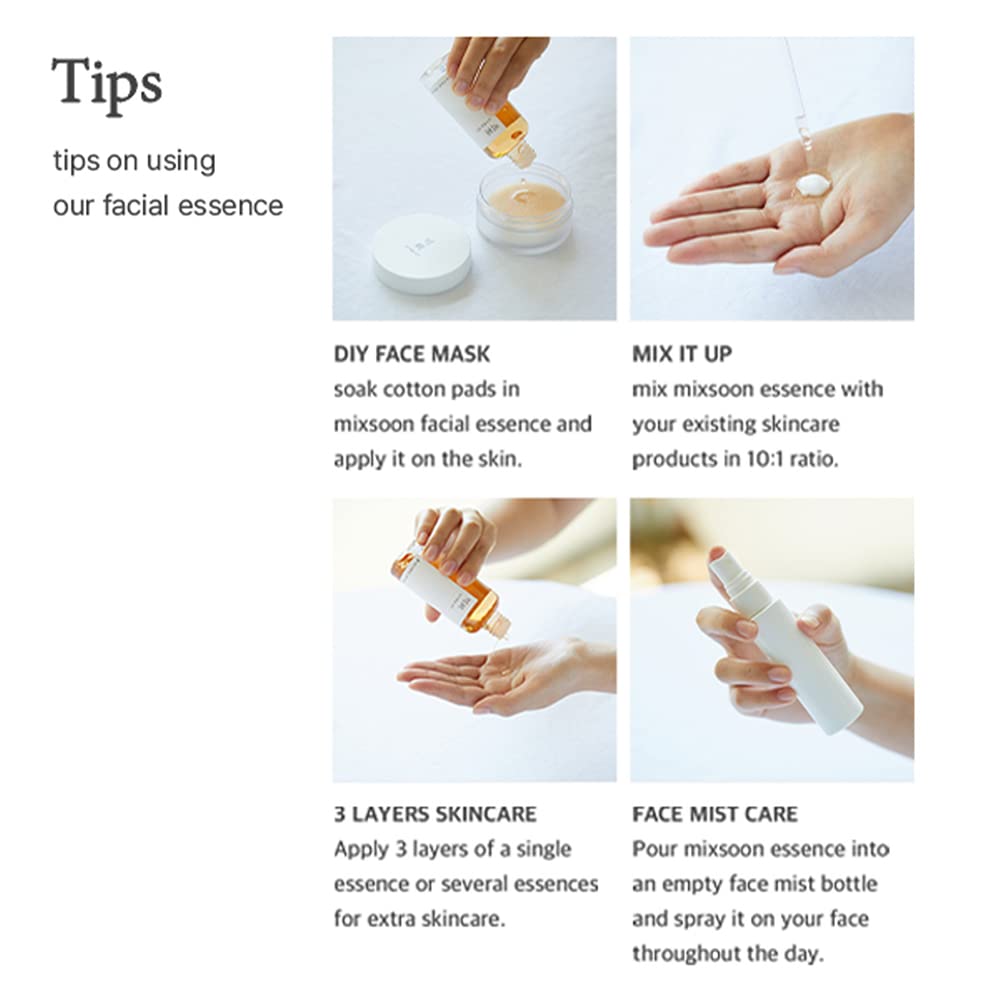 Tips

tips on using our facial essence

DIY FACE MASK
soak cotton pads in mixsoon facial essence and apply it on the skin.

MIX IT UP
mix mixsoon essence with your existing skincare products in 10:1 ratio.

3 LAYERS SKINCARE
Apply 3 layers of a single essence or several essences for extra skincare.

FACE MIST CARE
Pour mixsoon essence into an empty face mist bottle and spray it on your face throughout the day.